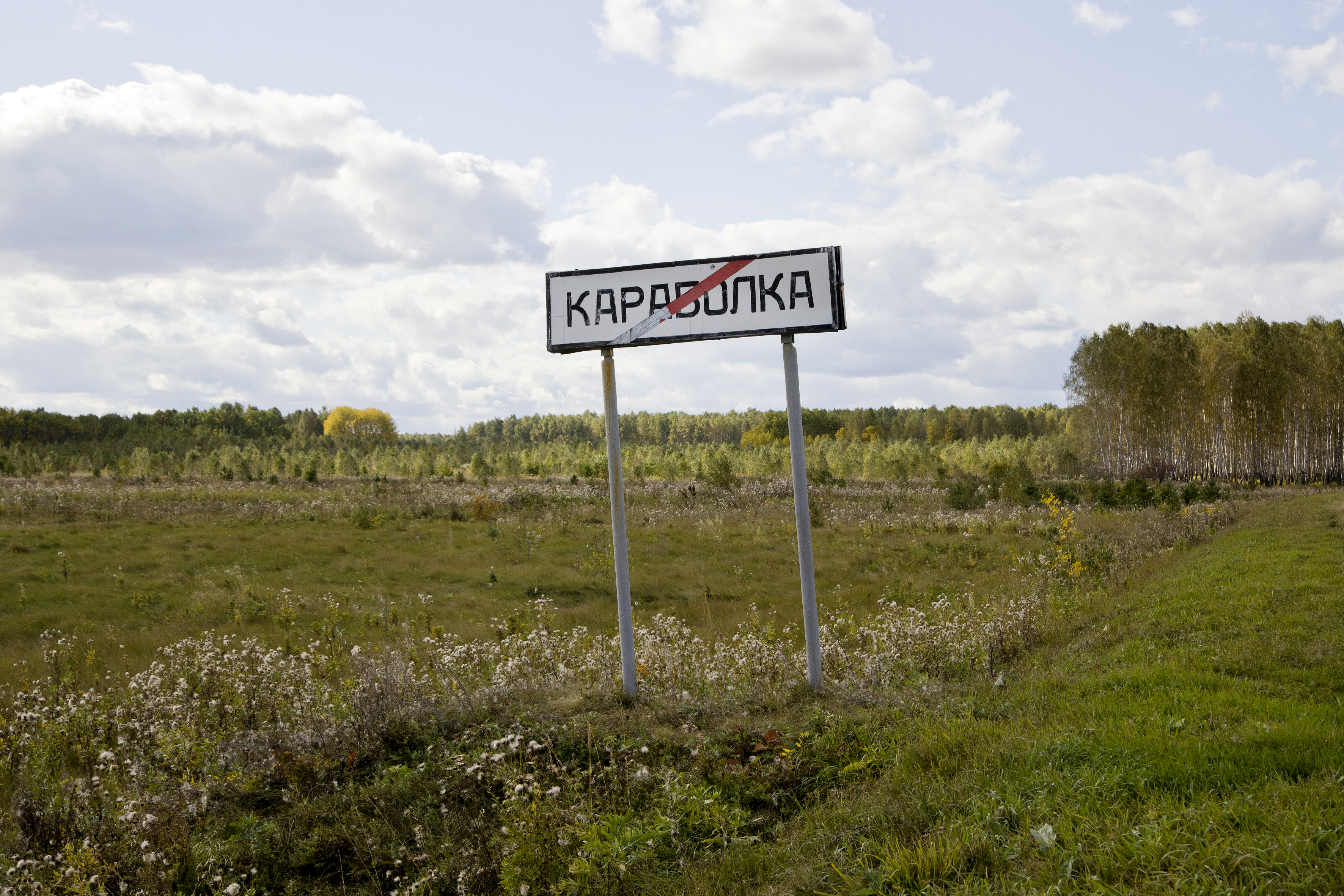 КАРАБОЛКА