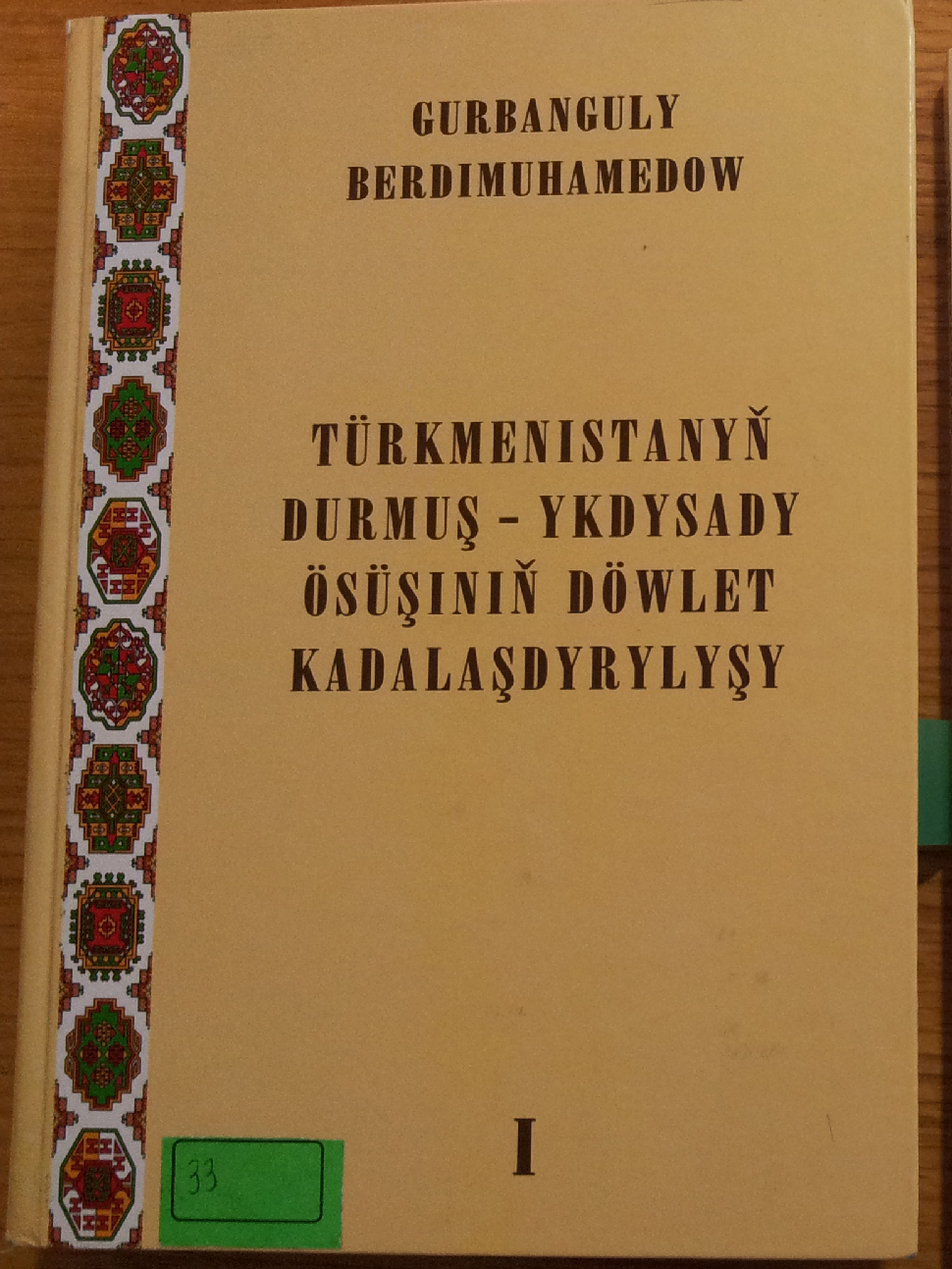 GURBANGULY BERDIMUHAMEDOW

TÜRKMENISTANYŇ DURMUŞ – YKDYSADY ÖSÜŞINIŇ DÖWLET KADALAŞDYRYLYŞY

I

33